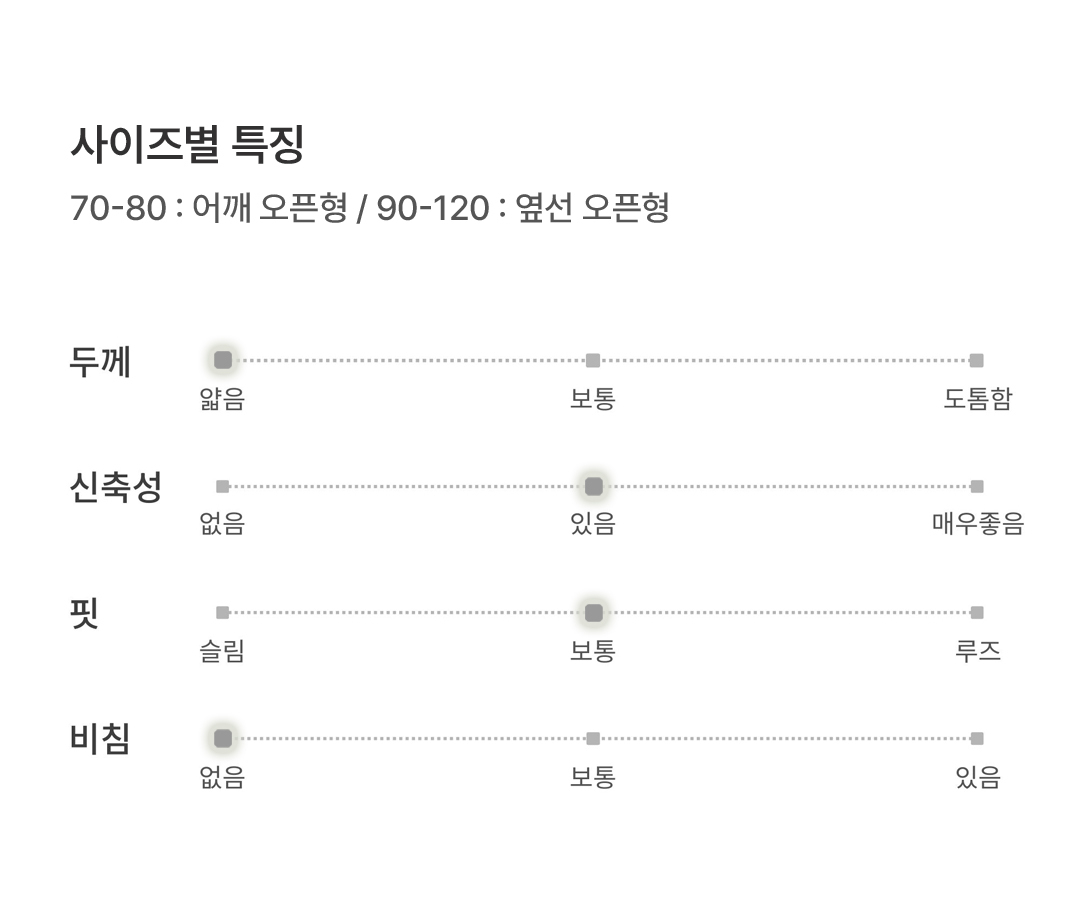 사이즈별 특징

70-80 : 어깨 오픈형 / 90-120 : 옆선 오픈형

두께
얇음 보통 도톰함

신축성
없음 있음 매우좋음

핏
슬림 보통 루즈

비침
없음 보통 있음