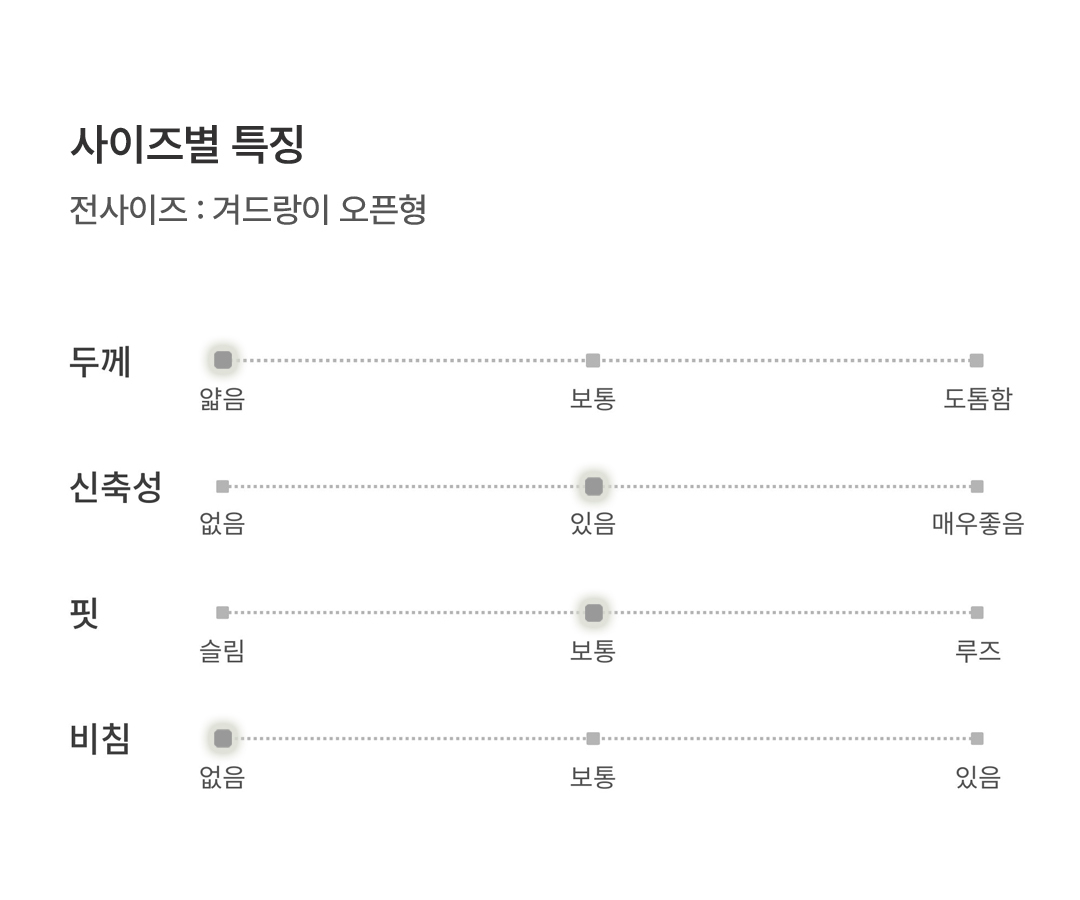 사이즈별 특징

전사이즈 : 겨드랑이 오픈형

두께
얇음 보통 도톰함

신축성
없음 있음 매우좋음

핏
슬림 보통 루즈

비침
없음 보통 있음