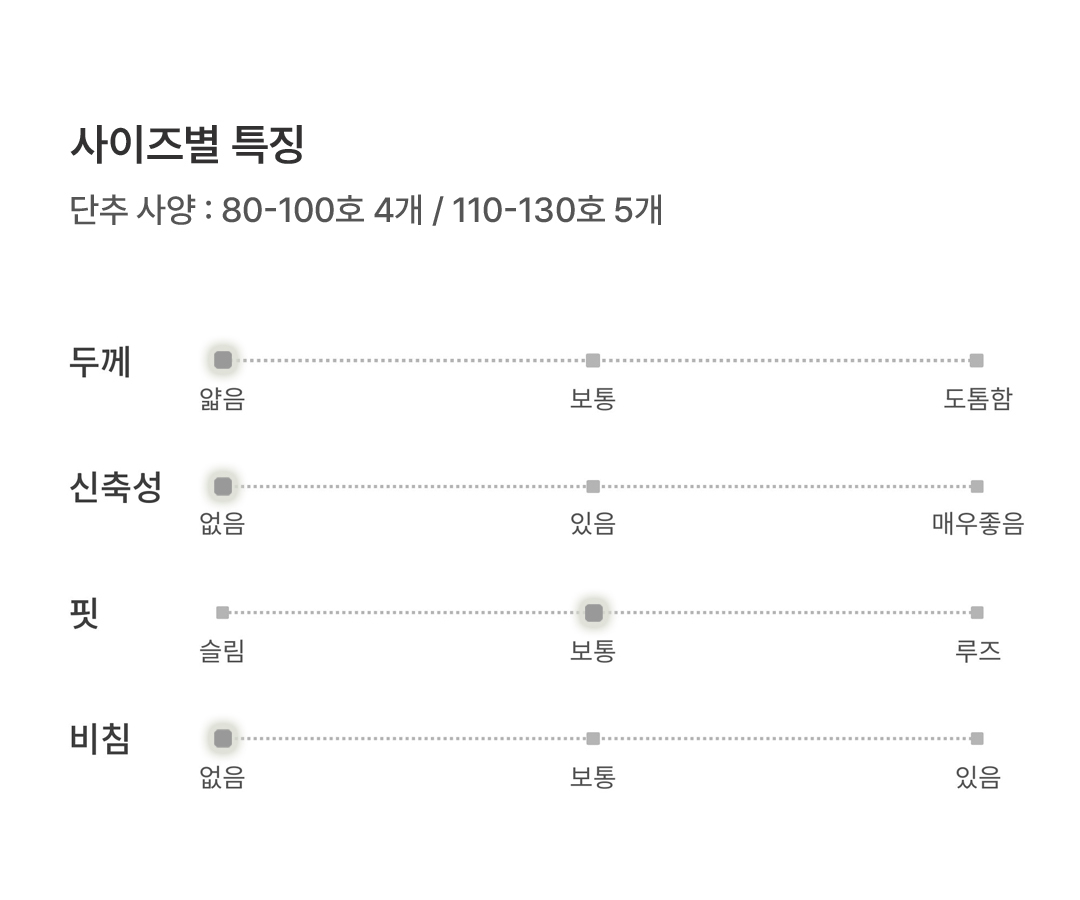 사이즈별 특징
단추 사양 : 80-100호 4개 / 110-130호 5개

두께
얇음 보통 도톰함

신축성
없음 있음 매우좋음

핏
슬림 보통 루즈

비침
없음 보통 있음