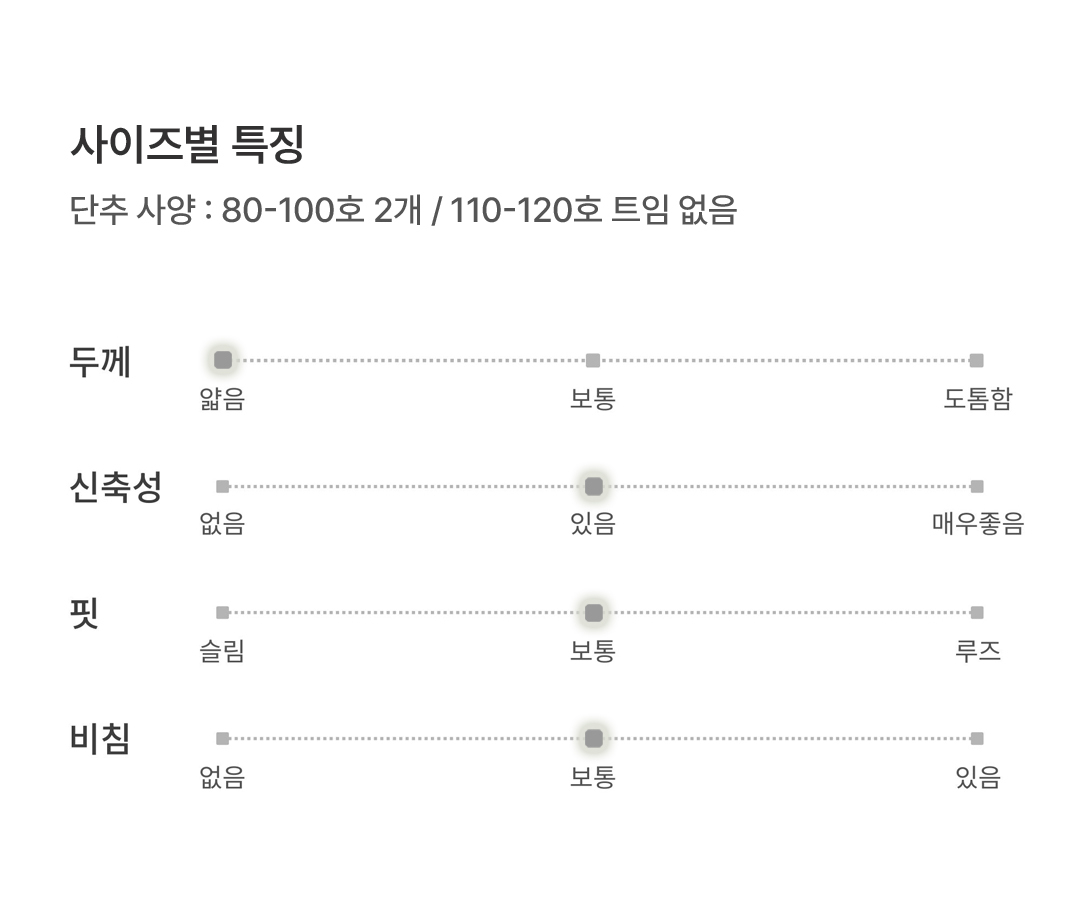 사이즈별 특징

단추 사양 : 80-100호 2개 / 110-120호 트임 없음

두께
얇음 보통 도톰함

신축성
없음 있음 매우좋음

핏
슬림 보통 루즈

비침
없음 보통 있음